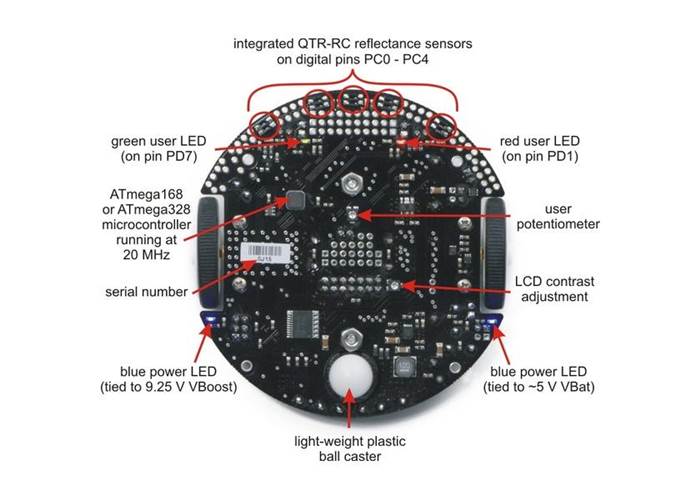 integrated QTR-RC reflectance sensors on digital pins PC0 - PC4

green user LED (on pin PD7)

red user LED (on pin PD1)

ATmega168 or ATmega328 microcontroller running at 20 MHz

user potentiometer

serial number

LCD contrast adjustment

blue power LED (tied to 9.25 V VBoost)

blue power LED (tied to ~5 V VBat)

light-weight plastic ball caster